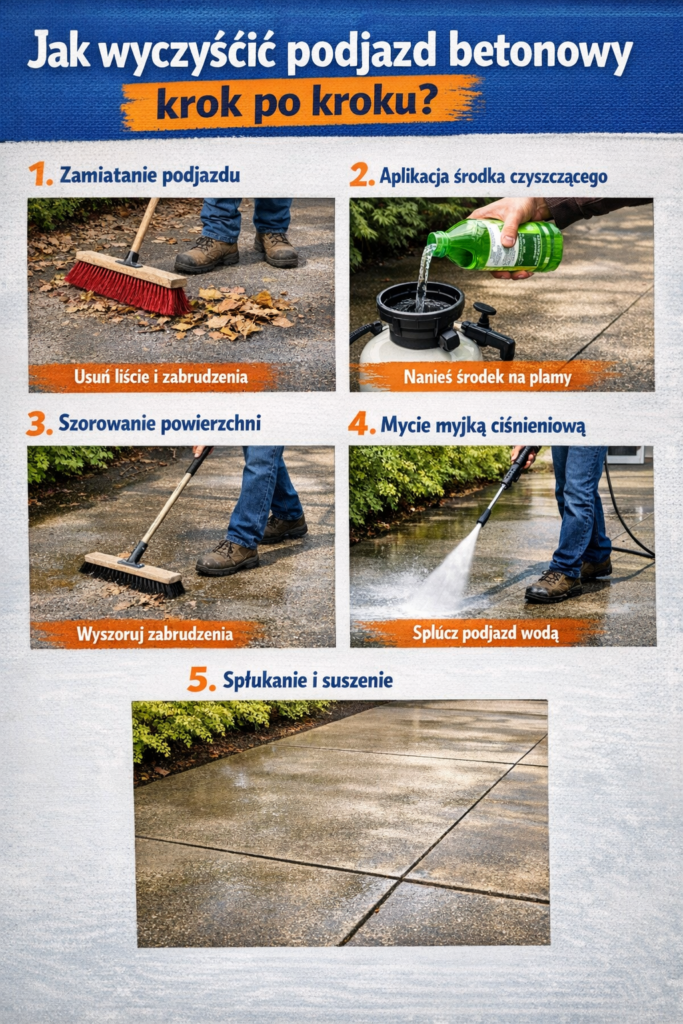 Jak wyczyśćić podjazd betonowy
krok po kroku?

1. Zamiatanie podjazdu

Usuń liście i zabrudzenia

2. Aplikacja środka czyszczącego

Nanieś środek na plamy

3. Szorowanie powierzchni

Wyszoruj zabrudzenia

4. Mycie myjką ciśnieniową

Spłucz podjazd wodą

5. Spłukanie i suszenie