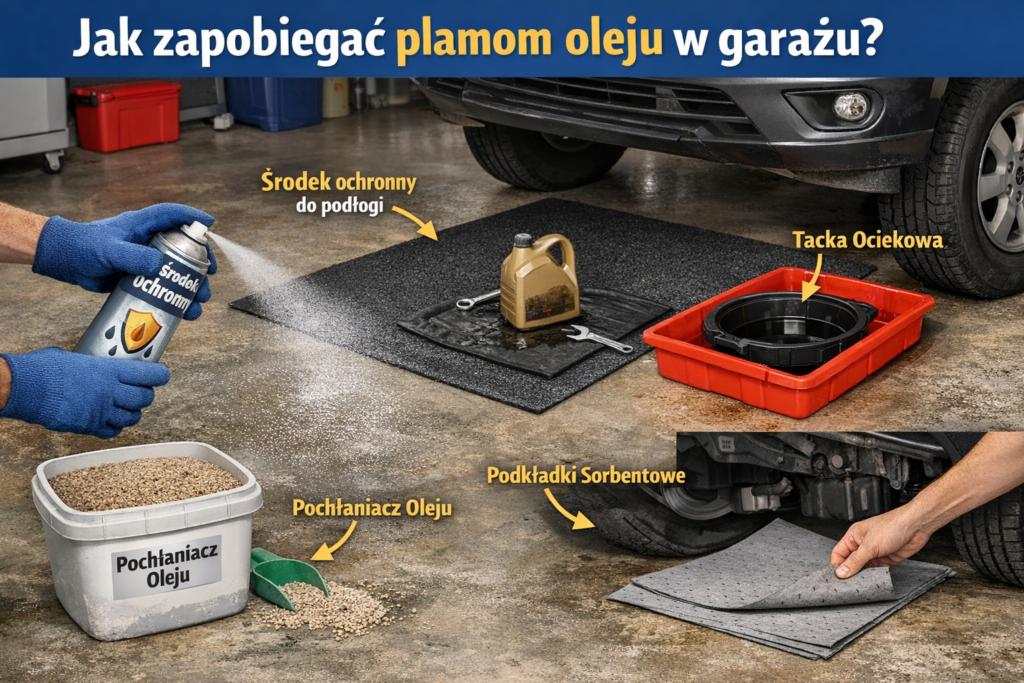 Jak zapobiegać plamom oleju w garażu?

Środek ochronny do podłogi

Środek Ochronny

Tacka Ociekowa

Podkładki Sorbentowe

Pochłaniacz Oleju

Pochłaniacz Oleju