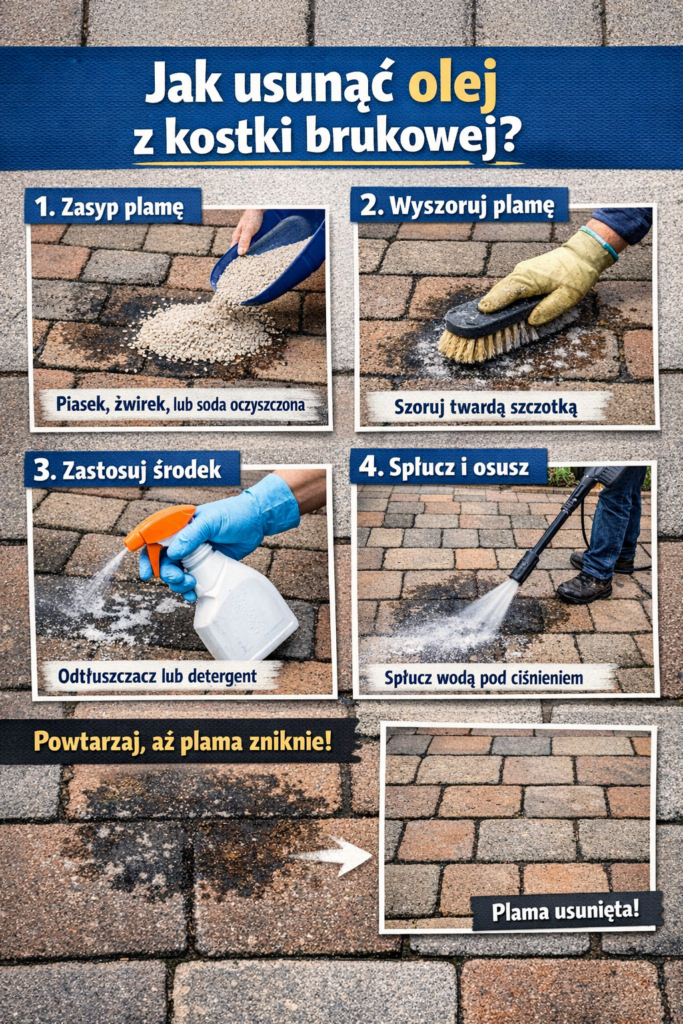 Jak usunąć olej z kostki brukowej?

1. Zasyp plamę

Piasek, żwirek, lub soda oczyszczona

2. Wyszoruj plamę

Szoruj twardą szczotką

3. Zastosuj środek

Odtłuszczacz lub detergent

4. Spłucz i osusz

Spłucz wodą pod ciśnieniem

Powtarzaj, aż plama zniknie!

Plama usunięta!