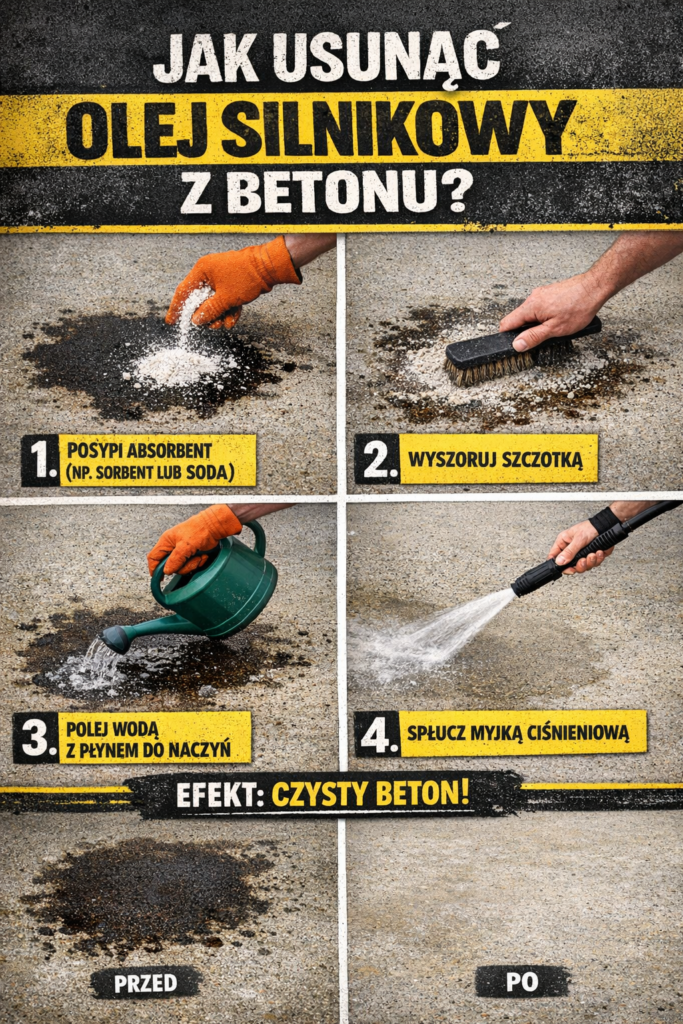 JAK USUNĄĆ
OLEJ SILNIKOWY
Z BETONU?

1. POSYPI ABSORBENT (NP. SORBENT LUB SODA)

2. WYSZORUJ SZCZOTKĄ

3. POLEJ WODĄ Z PŁYNEM DO NACZYŃ

4. SPŁUCZ MYJKĄ CIŚNIENIOWĄ

EFEKT: CZYSTY BETON!

PRZED

PO