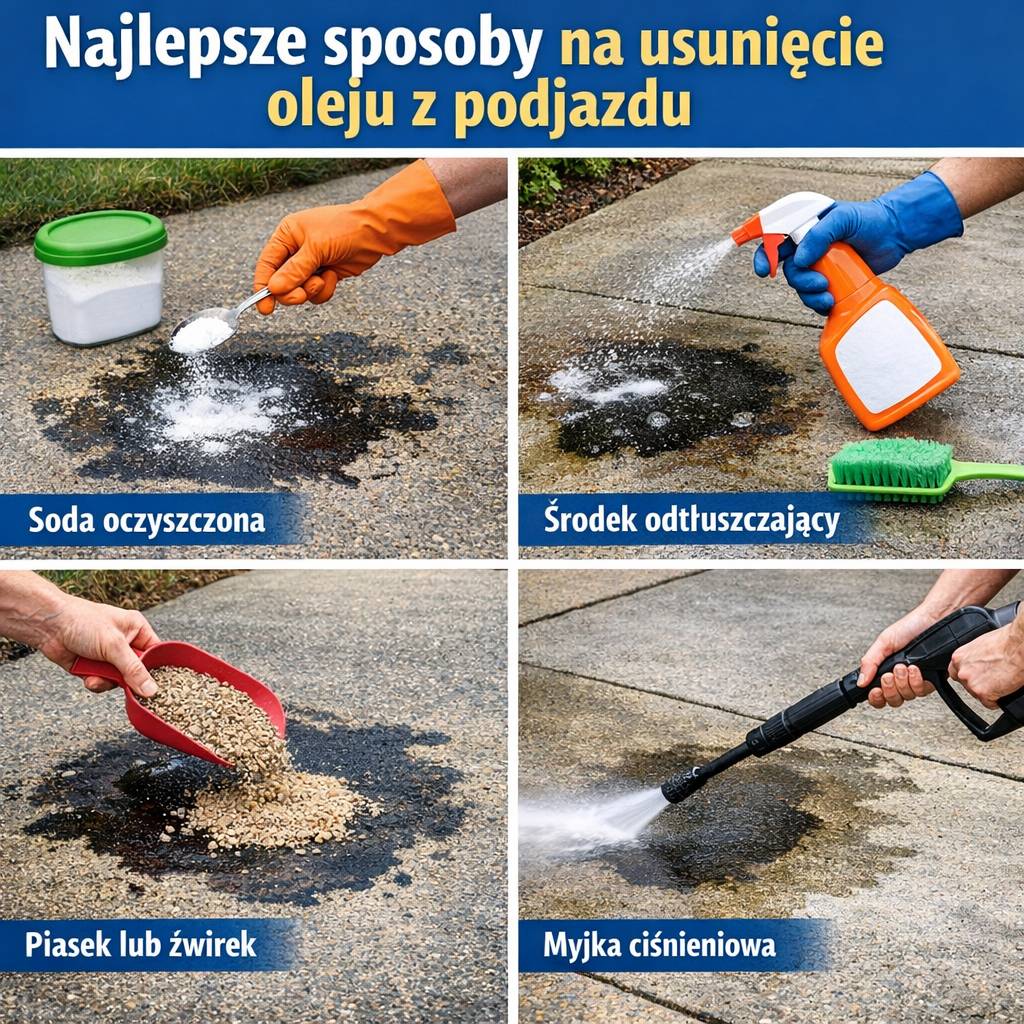 Najlepsze sposoby na usunięcie oleju z podjazdu

Soda oczyszczona

Środek odtłuszczający

Piasek lub żwirek

Myjka ciśnieniowa