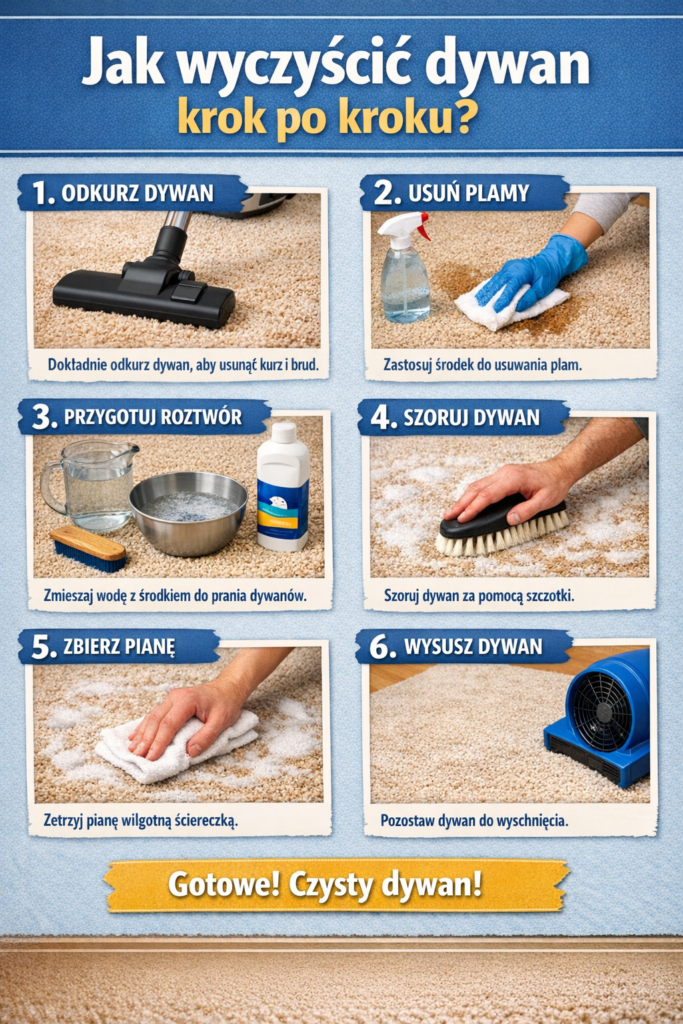 Jak wyczyścić dywan krok po kroku?

1. ODKURZ DYWAN

Dokładnie odkurz dywan, aby usunąć kurz i brud.

2. USUŃ PLAMY

Zastosuj środek do usuwania plam.

3. PRZYGOTUJ ROZTWÓR

Zmieszaj wodę z środkiem do prania dywanów.

4. SZORUJ DYWAN

Szoruj dywan za pomocą szczotki.

5. ZBIERZ PIANĘ

Zetrzyj pianę wilgotną ściereczką.

6. WYSUSZ DYWAN

Pozostaw dywan do wyschnięcia.

Gotowe! Czysty dywan!